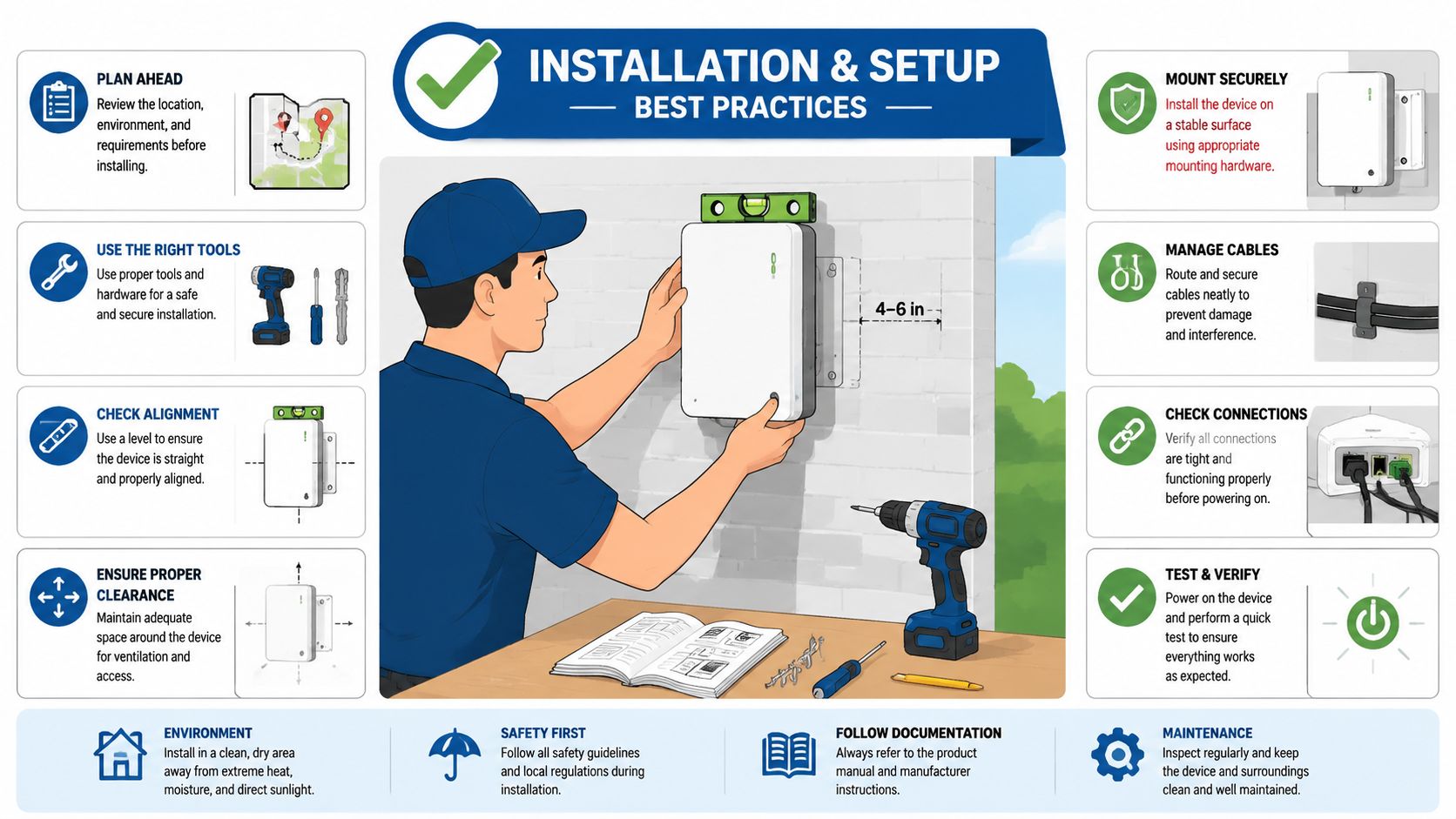 INSTALLATION & SETUP

BEST PRACTICES

PLAN AHEAD
Review the location, environment, and requirements before installing.

USE THE RIGHT TOOLS
Use proper tools and hardware for a safe and secure installation.

CHECK ALIGNMENT
Use a level to ensure the device is straight and properly aligned.

ENSURE PROPER CLEARANCE
Maintain adequate space around the device for ventilation and access.

4–6 in

MOUNT SECURELY
Install the device on a stable surface using appropriate mounting hardware.

MANAGE CABLES
Route and secure cables neatly to prevent damage and interference.

CHECK CONNECTIONS
Verify all connections are tight and functioning properly before powering on.

TEST & VERIFY
Power on the device and perform a quick test to ensure everything works as expected.

ENVIRONMENT
Install in a clean, dry area away from extreme heat, moisture, and direct sunlight.

SAFETY FIRST
Follow all safety guidelines and local regulations during installation.

FOLLOW DOCUMENTATION
Always refer to the product manual and manufacturer instructions.

MAINTENANCE
Inspect regularly and keep the device and surroundings clean and well maintained.