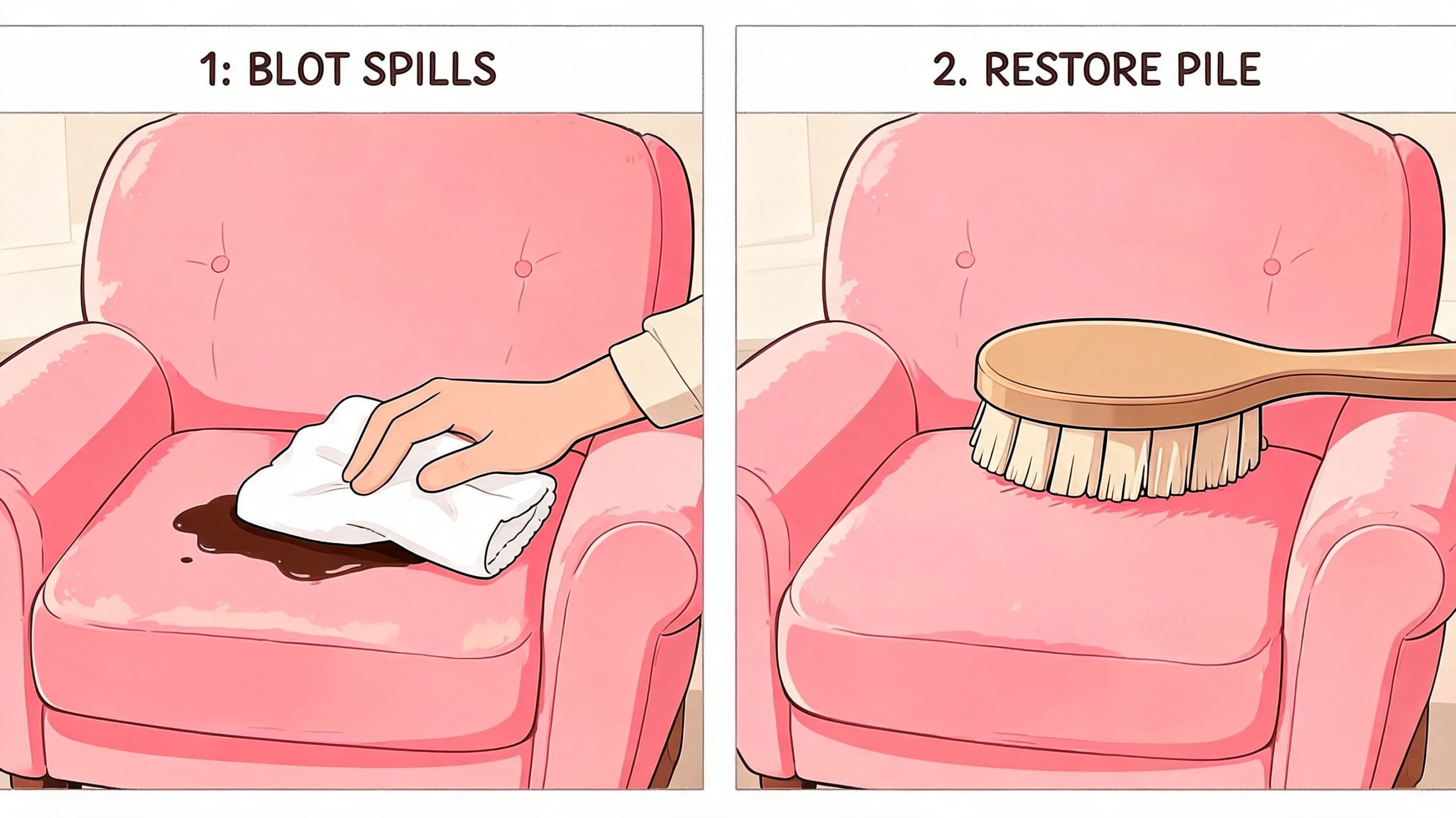 1: BLOT SPILLS

2. RESTORE PILE