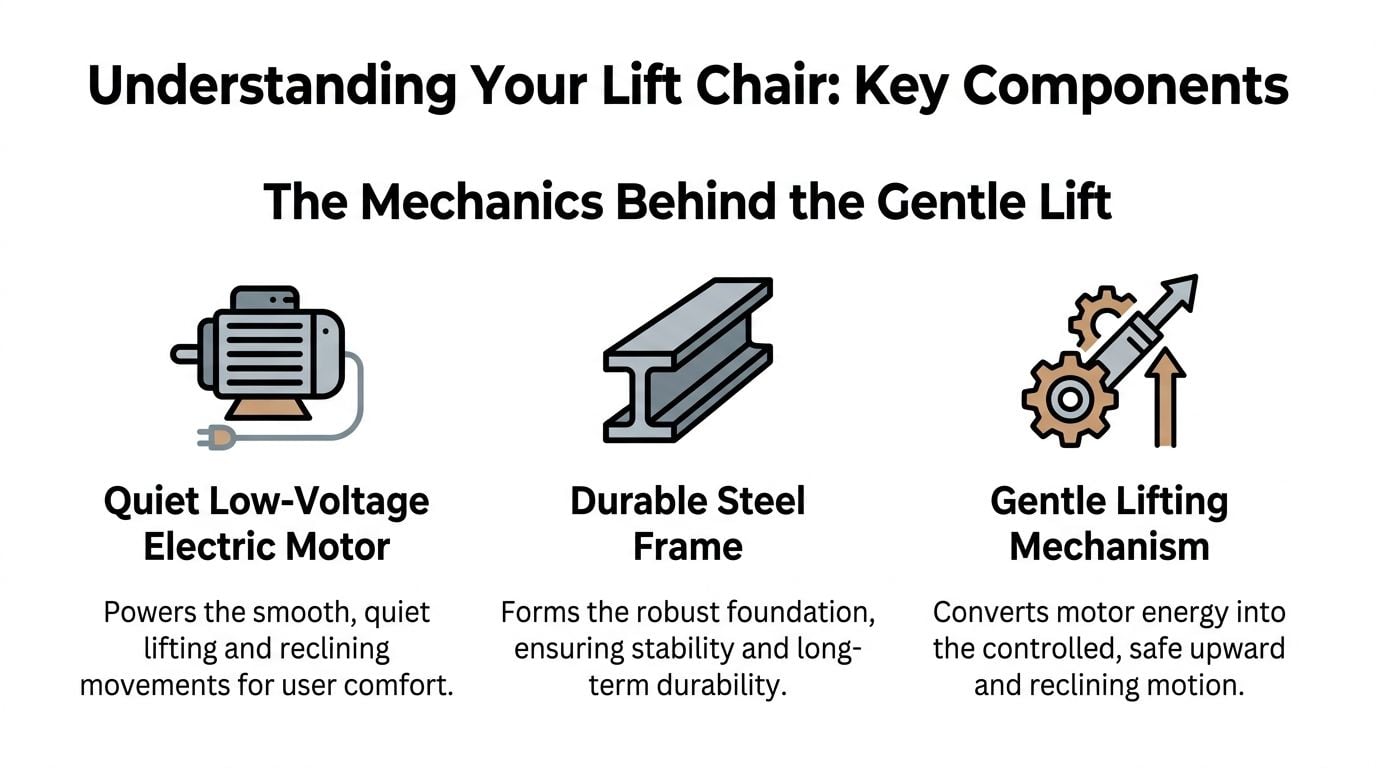 Understanding Your Lift Chair: Key Components

The Mechanics Behind the Gentle Lift

Quiet Low-Voltage Electric Motor

Powers the smooth, quiet lifting and reclining movements for user comfort.

Durable Steel Frame

Forms the robust foundation, ensuring stability and long-term durability.

Gentle Lifting Mechanism

Converts motor energy into the controlled, safe upward and reclining motion.